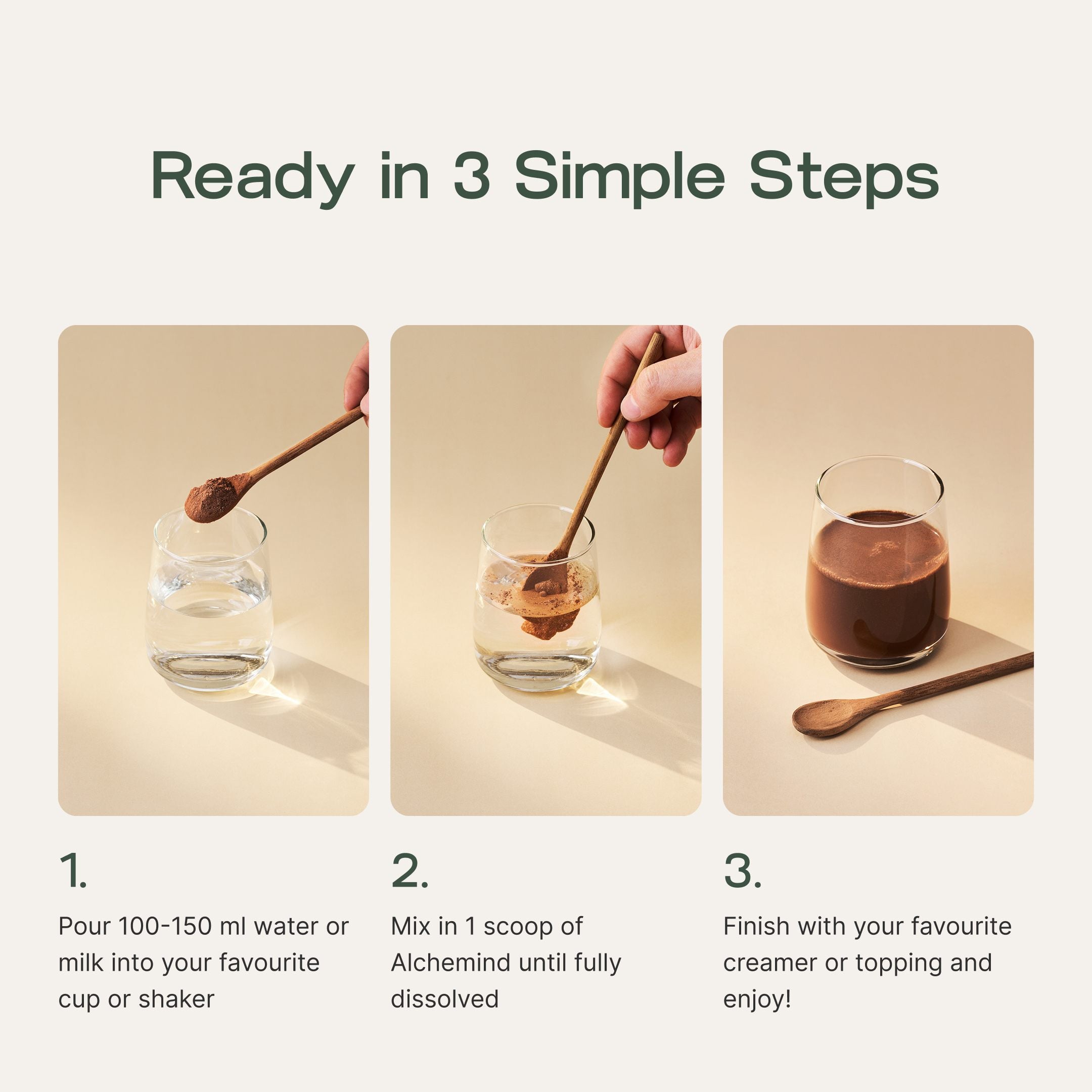 Ready in 3 Simple Steps

1.

Pour 100-150 ml water or milk into your favourite cup or shaker

2.

Mix in 1 scoop of Alchemind until fully dissolved

3.

Finish with your favourite creamer or topping and enjoy!